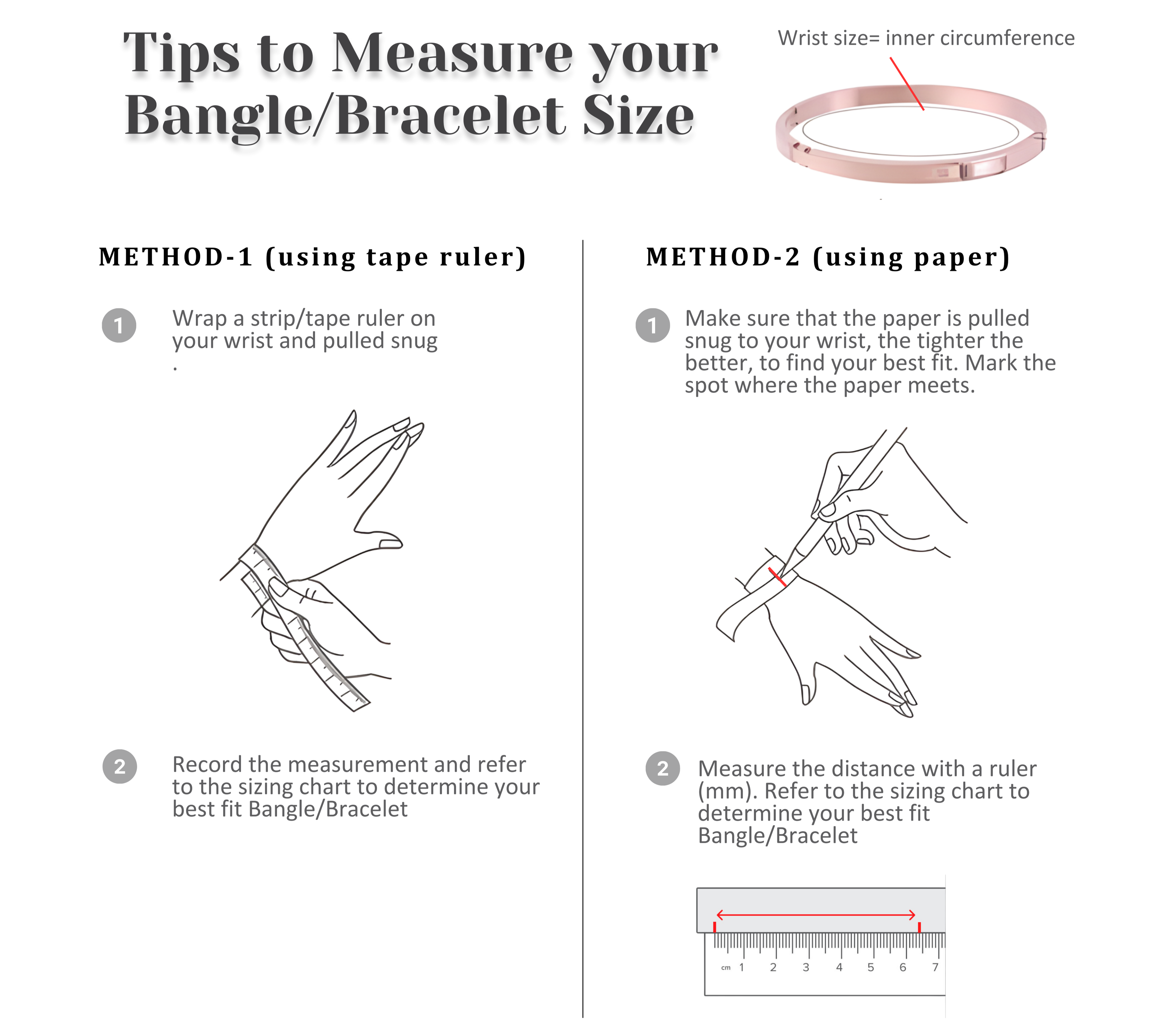 Tips to Measure your Bangle/Bracelet Size

Wrist size= inner circumference

METHOD-1 (using tape ruler)

1 Wrap a strip/tape ruler on your wrist and pulled snug
.

2 Record the measurement and refer to the sizing chart to determine your best fit Bangle/Bracelet

METHOD-2 (using paper)

1 Make sure that the paper is pulled snug to your wrist, the tighter the better, to find your best fit. Mark the spot where the paper meets.

2 Measure the distance with a ruler (mm). Refer to the sizing chart to determine your best fit Bangle/Bracelet

cm 1 2 3 4 5 6 7